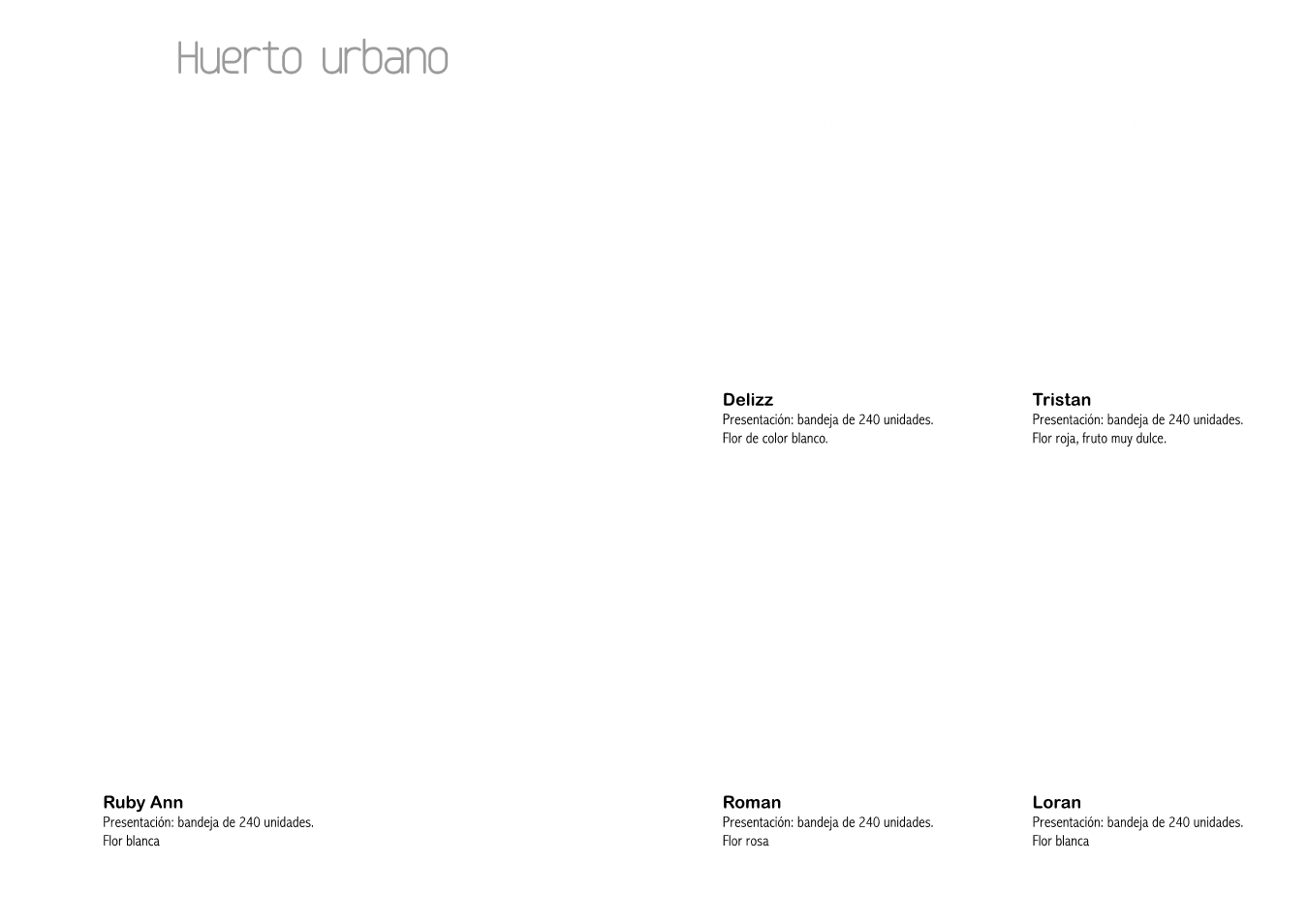 Huerto urbano

Delizz
Presentación: bandeja de 240 unidades.
Flor de color blanco.

Tristan
Presentación: bandeja de 240 unidades.
Flor roja, fruto muy dulce.

Ruby Ann
Presentación: bandeja de 240 unidades.
Flor blanca

Roman
Presentación: bandeja de 240 unidades.
Flor rosa

Loran
Presentación: bandeja de 240 unidades.
Flor blanca